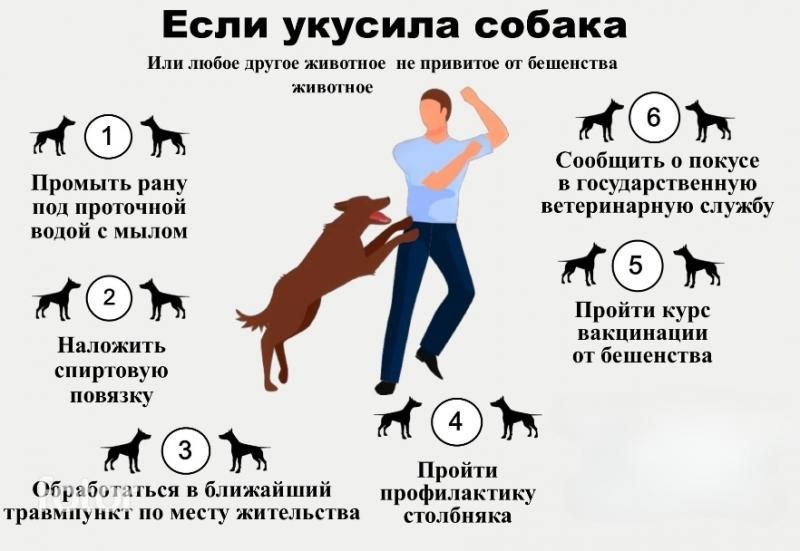 Если укусила собака

Или любое другое животное не привитое от бешенства животное

1

Промыть рану под проточной водой с мылом

2

Наложить спиртовую повязку

3

Обработаться в ближайший травмпункт по месту жительства

4

Пройти профилактику столбняка

5

Пройти курс вакцинации от бешенства

6

Сообщить о покусе в государственную ветеринарную службу